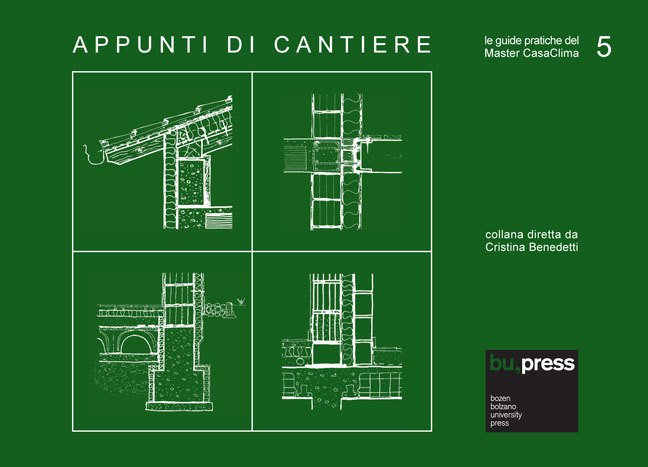 APPUNTI DI CANTIERE

le guide pratiche del
Master CasaClima

5

collana diretta da
Cristina Benedetti

bu,press

bozen
bolzano
university
press